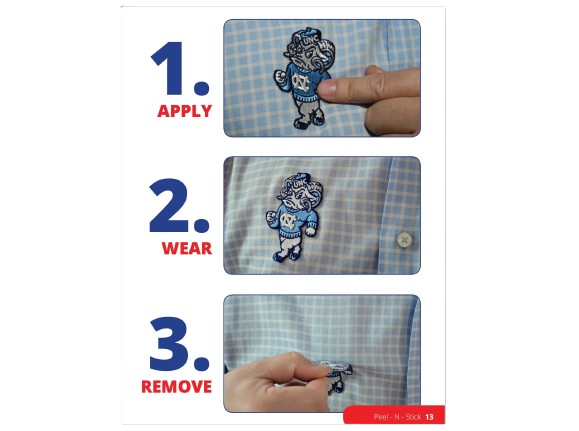 1.
APPLY

UNC
NC

2.
WEAR

UNC
NC

3.
REMOVE

Peel - N - Stick 13